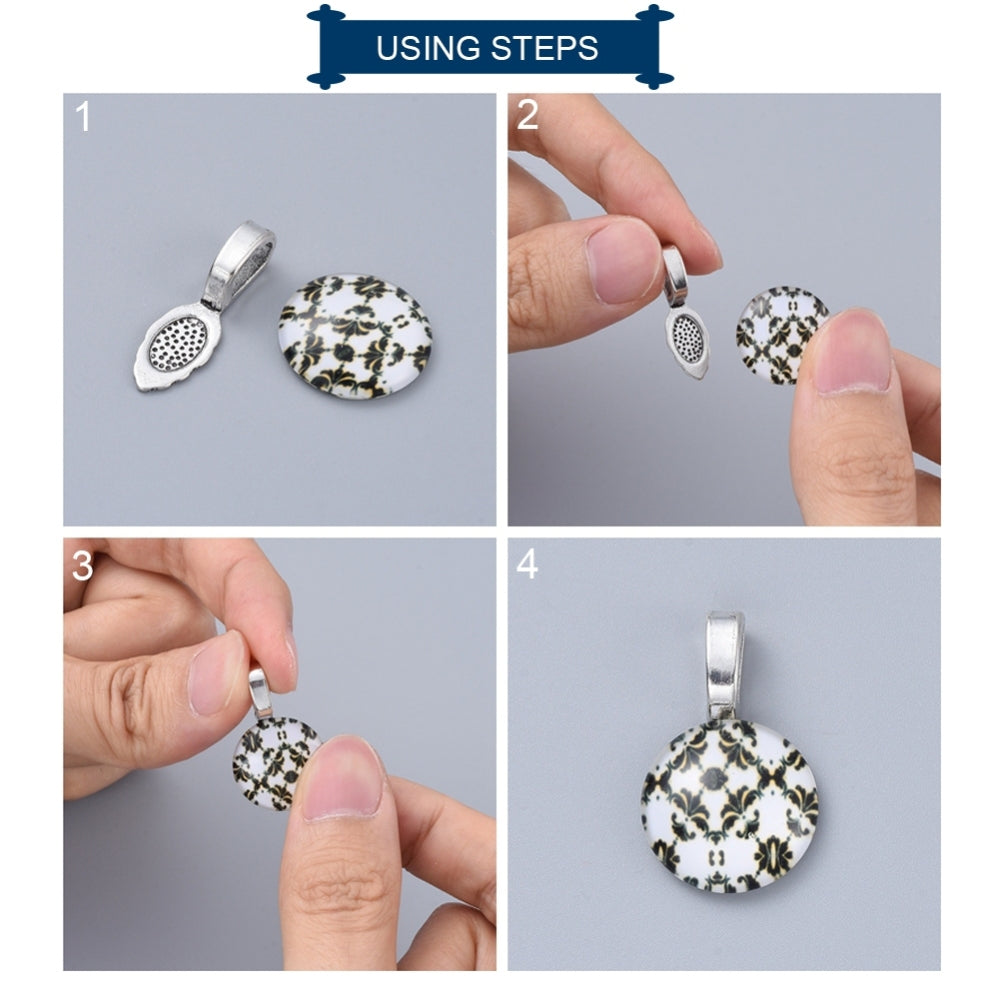 USING STEPS

1

2

3

4